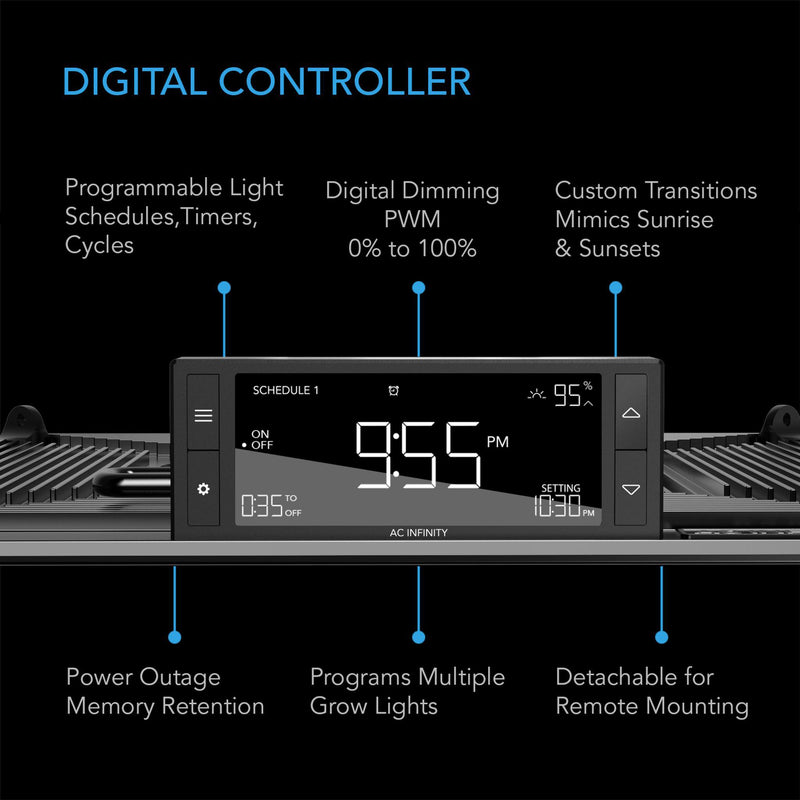 DIGITAL CONTROLLER

Programmable Light Schedules,Timers, Cycles

Digital Dimming PWM 0% to 100%

Custom Transitions Mimics Sunrise & Sunsets

SCHEDULE 1

95 %

ON
OFF

9:55 PM

0:35 TO OFF

SETTING
10:30 PM

AC INFINITY

Power Outage Memory Retention

Programs Multiple Grow Lights

Detachable for Remote Mounting