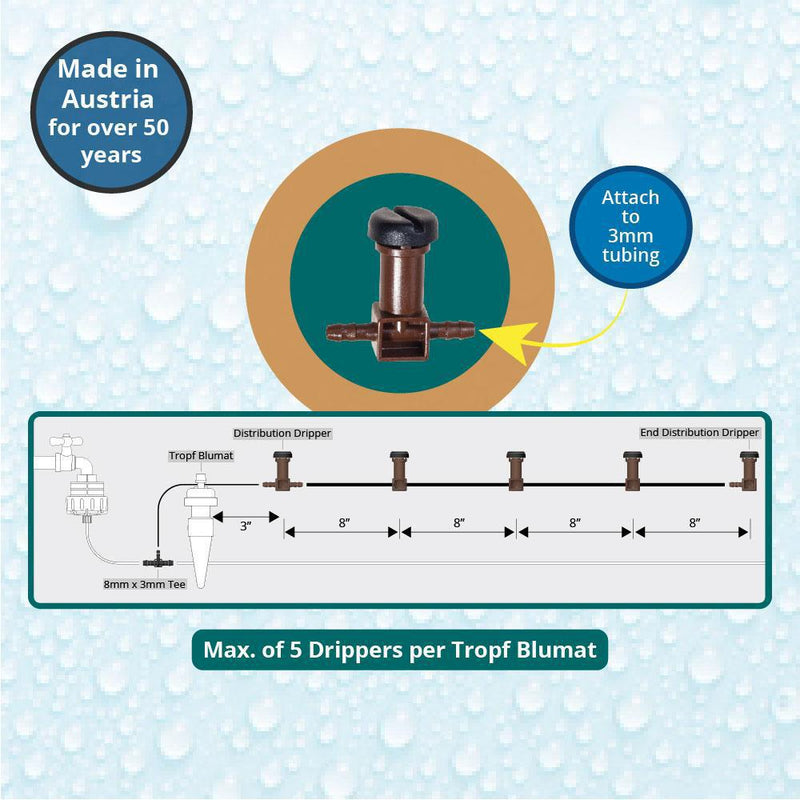 Made in Austria for over 50 years

Attach to 3mm tubing

Distribution Dripper

End Distribution Dripper

Tropf Blumat

3"

8"

8"

8"

8"

8mm x 3mm Tee

Max. of 5 Drippers per Tropf Blumat