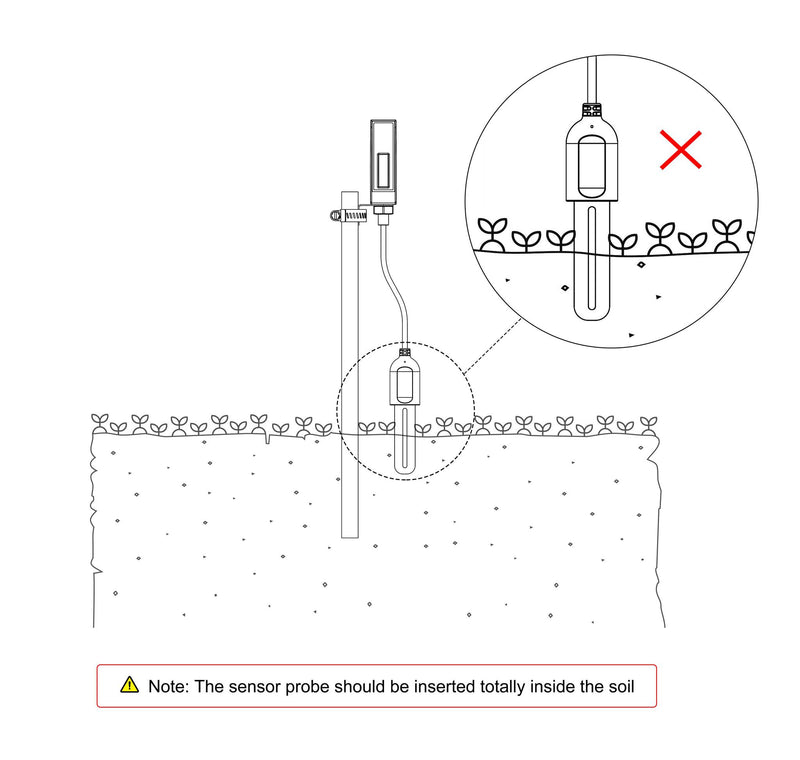 Note: The sensor probe should be inserted totally inside the soil